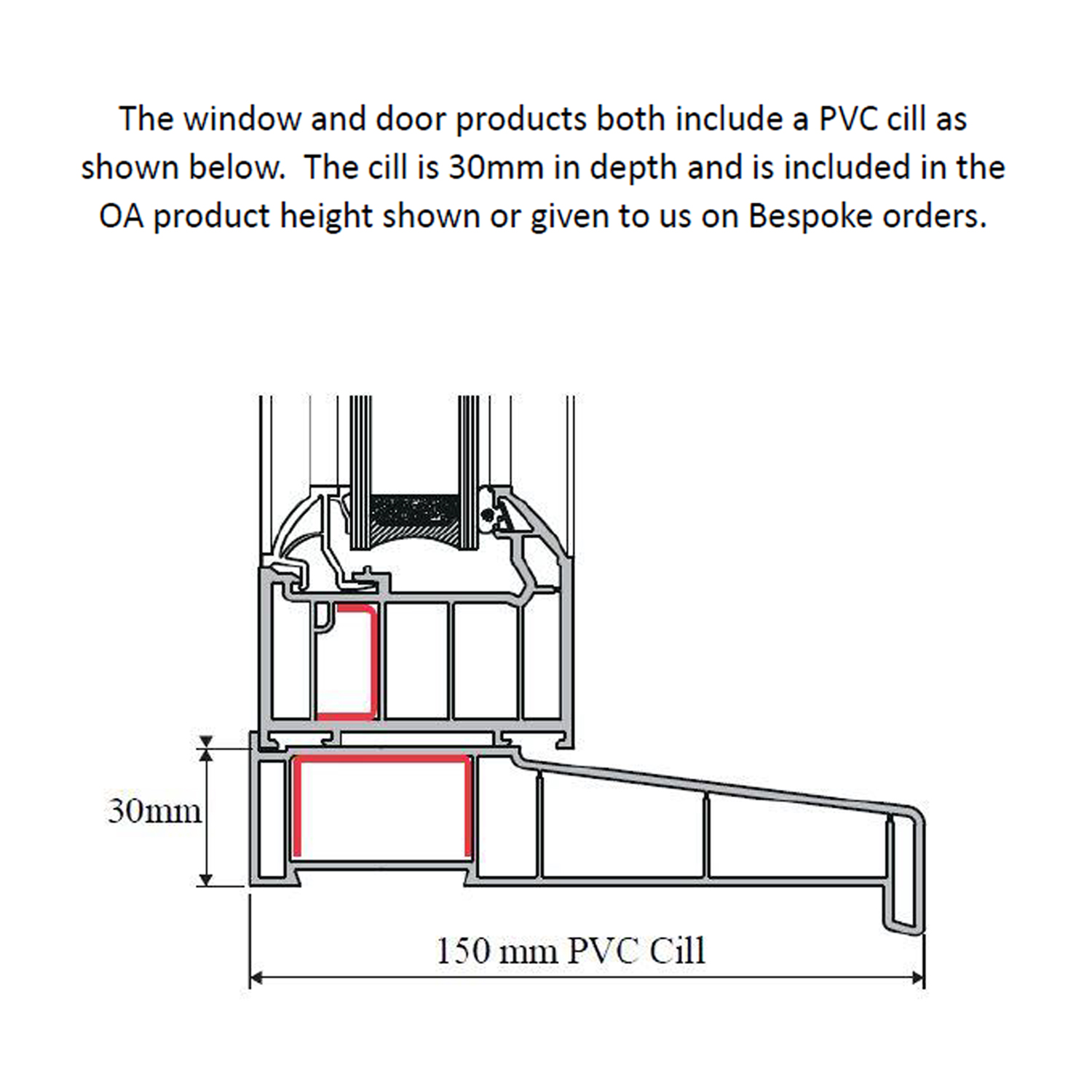 The window and door products both include a PVC cill as shown below. The cill is 30mm in depth and is included in the OA product height shown or given to us on Bespoke orders.

30mm

150 mm PVC Cill